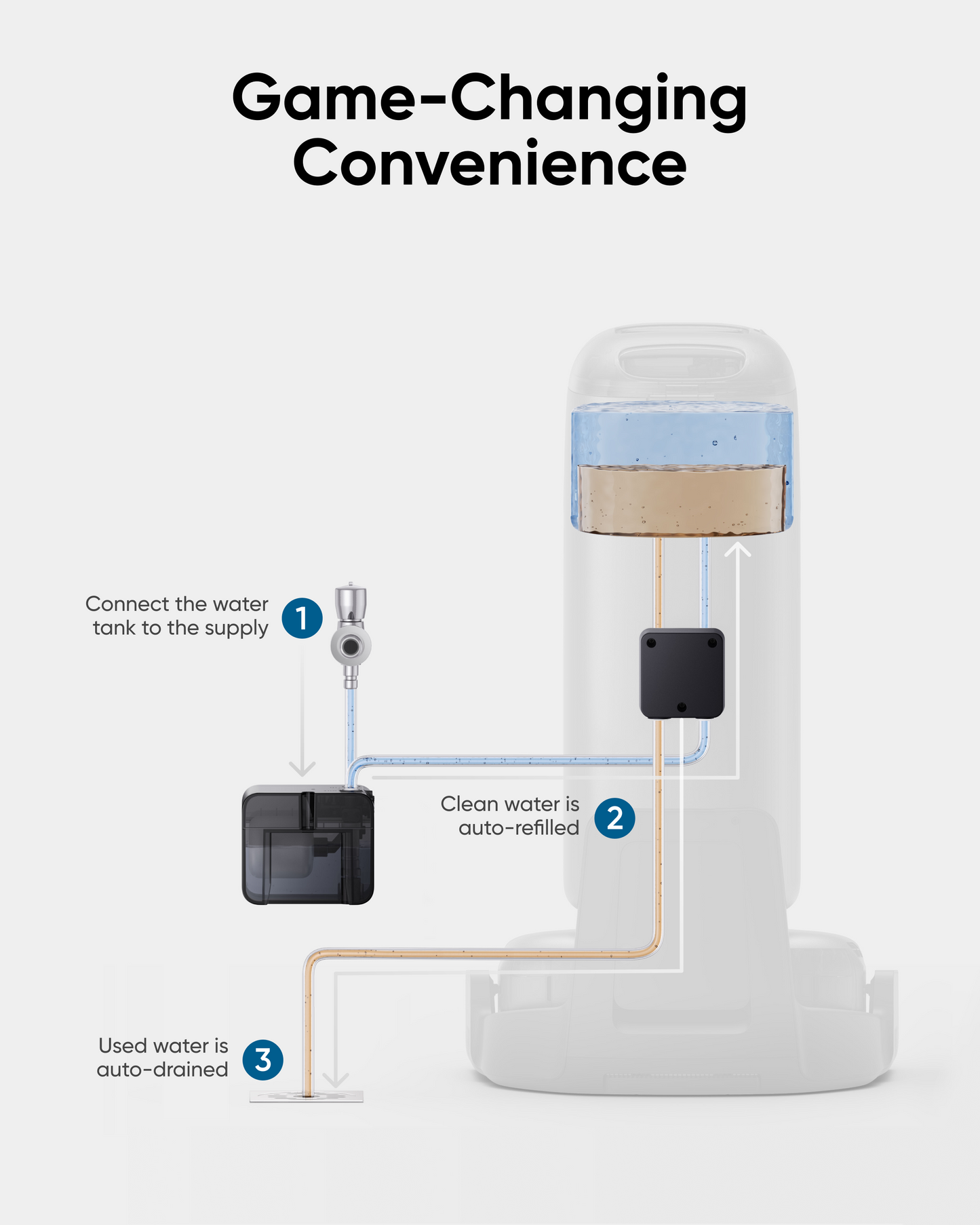 Game-Changing Convenience

Connect the water tank to the supply 1

Clean water is auto-refilled 2

Used water is auto-drained 3